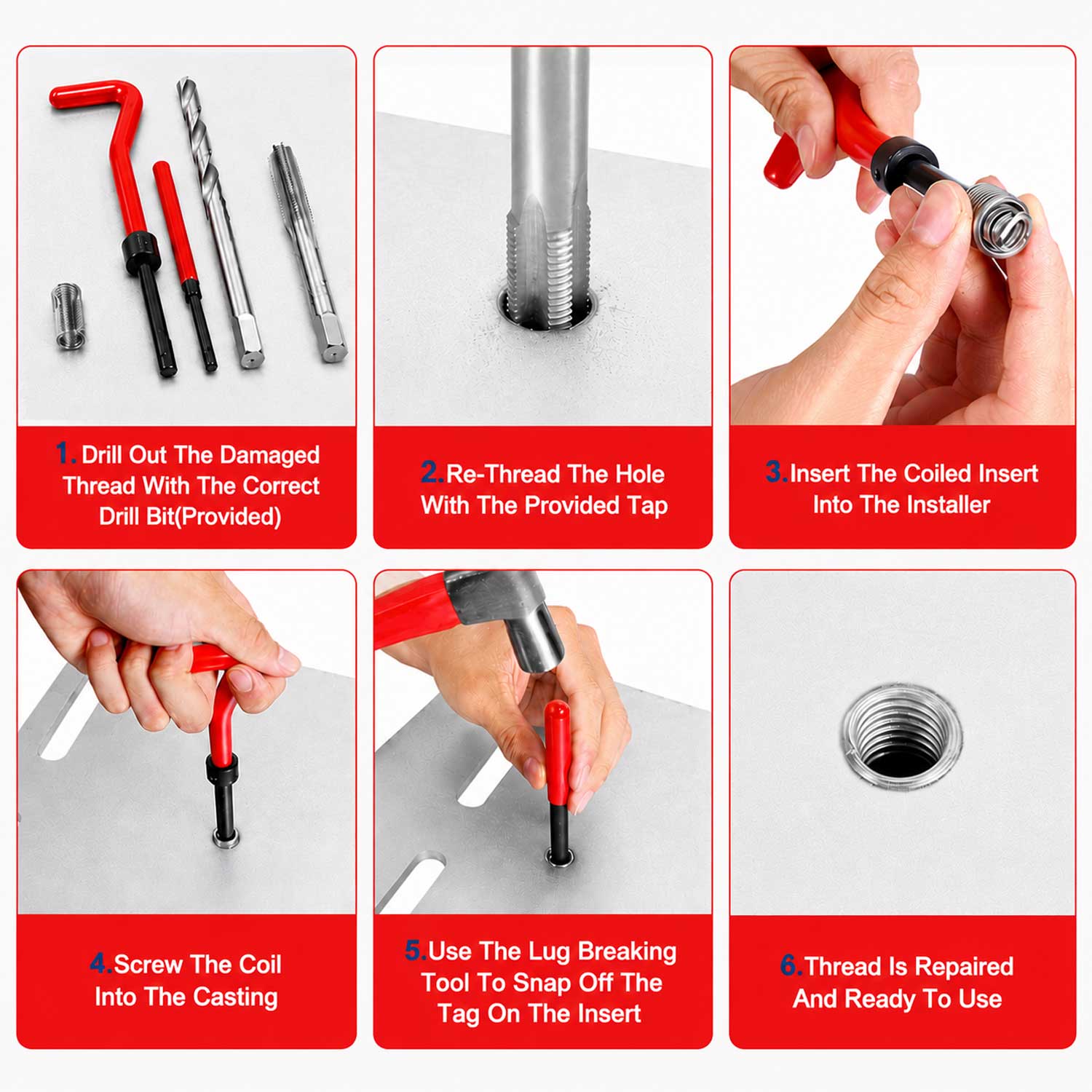 1. Drill Out The Damaged Thread With The Correct Drill Bit(Provided)

2.Re-Thread The Hole With The Provided Tap

3.Insert The Coiled Insert Into The Installer

4.Screw The Coil Into The Casting

5.Use The Lug Breaking Tool To Snap Off The Tag On The Insert

6.Thread Is Repaired And Ready To Use