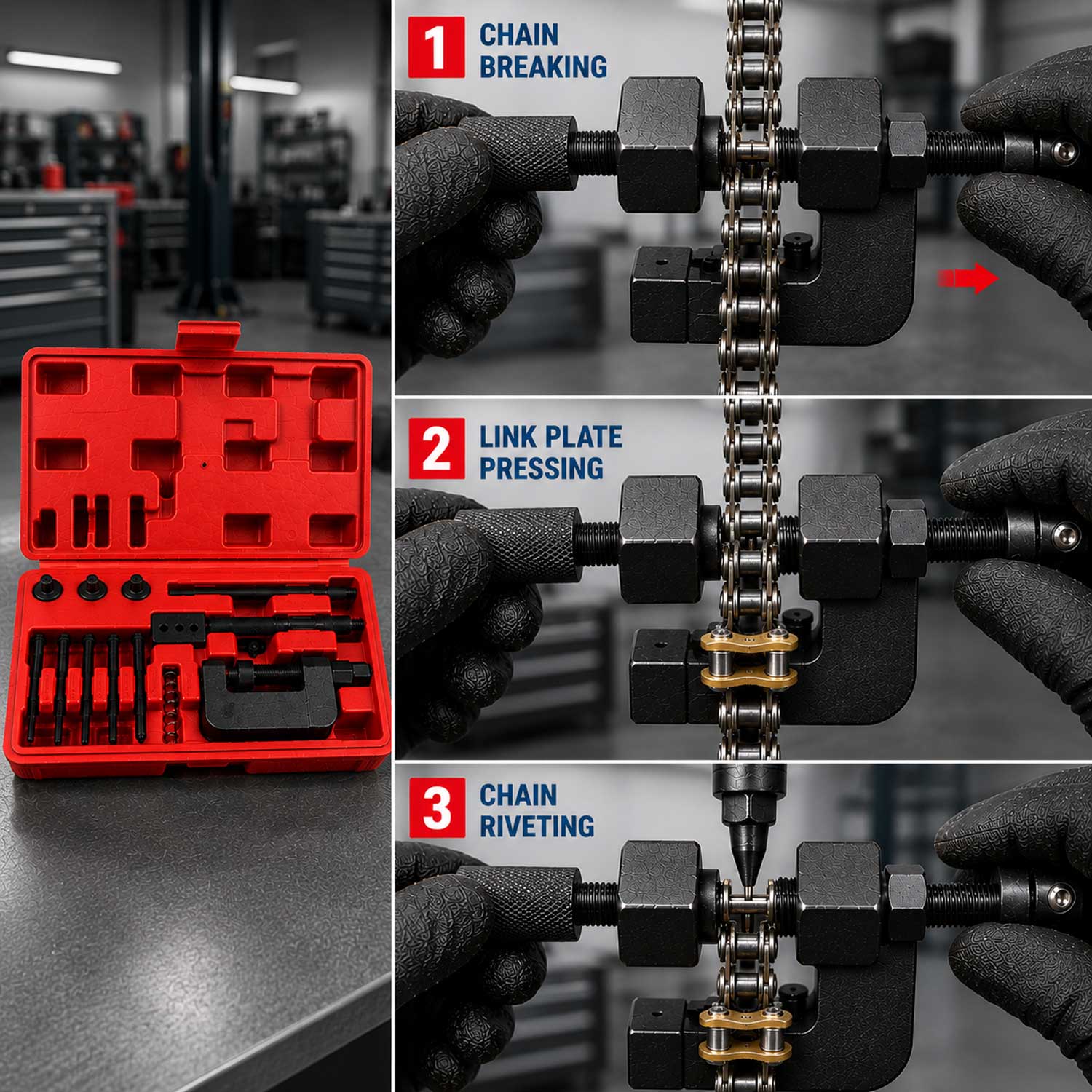 1 CHAIN BREAKING

2 LINK PLATE PRESSING

3 CHAIN RIVETING