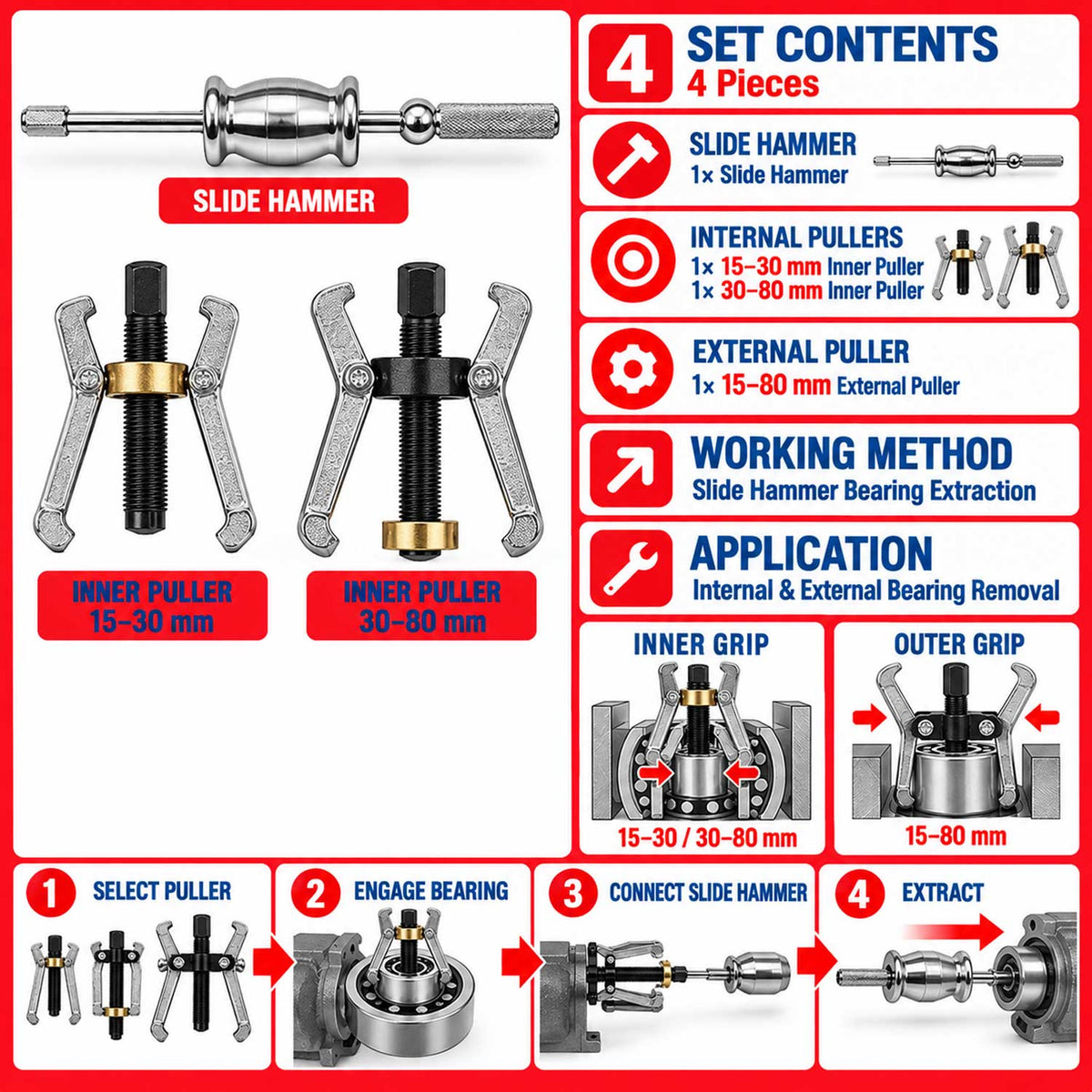 SLIDE HAMMER

INNER PULLER 15–30 mm

INNER PULLER 30–80 mm

4 SET CONTENTS
4 Pieces

SLIDE HAMMER
1× Slide Hammer

INTERNAL PULLERS
1× 15–30 mm Inner Puller
1× 30–80 mm Inner Puller

EXTERNAL PULLER
1× 15–80 mm External Puller

WORKING METHOD
Slide Hammer Bearing Extraction

APPLICATION
Internal & External Bearing Removal

INNER GRIP
15–30 / 30–80 mm

OUTER GRIP
15–80 mm

1 SELECT PULLER

2 ENGAGE BEARING

3 CONNECT SLIDE HAMMER

4 EXTRACT