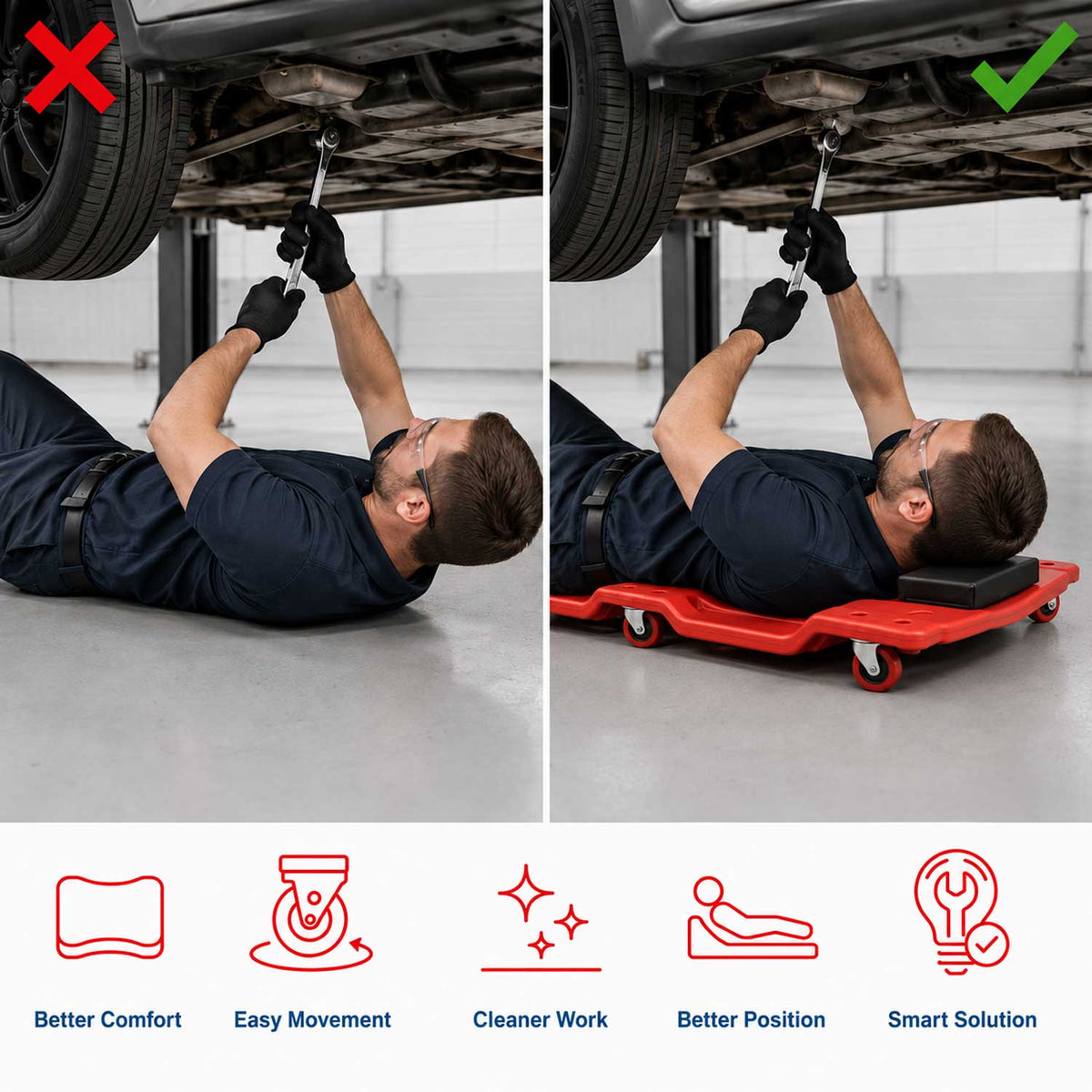 Better Comfort
Easy Movement
Cleaner Work
Better Position
Smart Solution