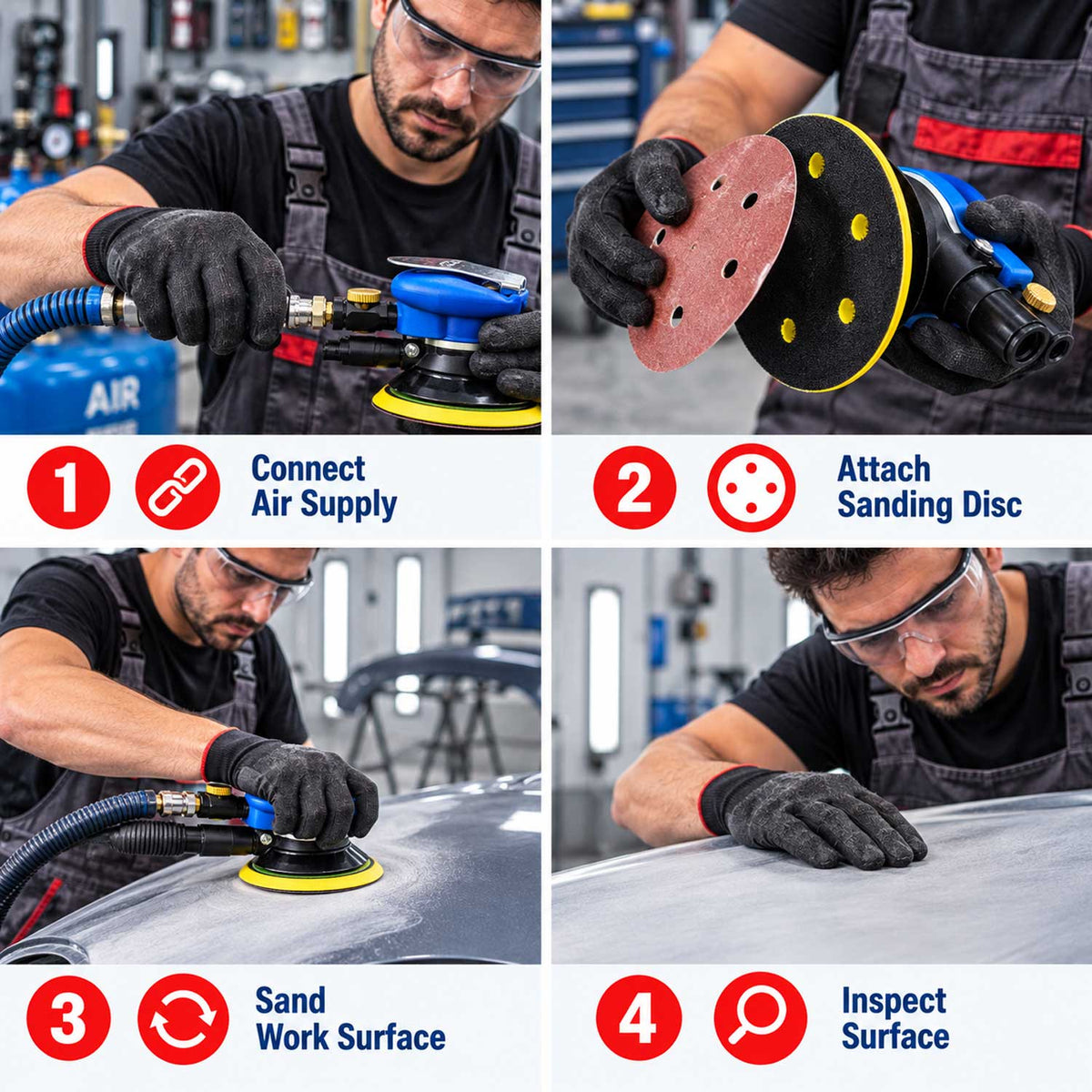 AIR

1 Connect Air Supply

2 Attach Sanding Disc

3 Sand Work Surface

4 Inspect Surface