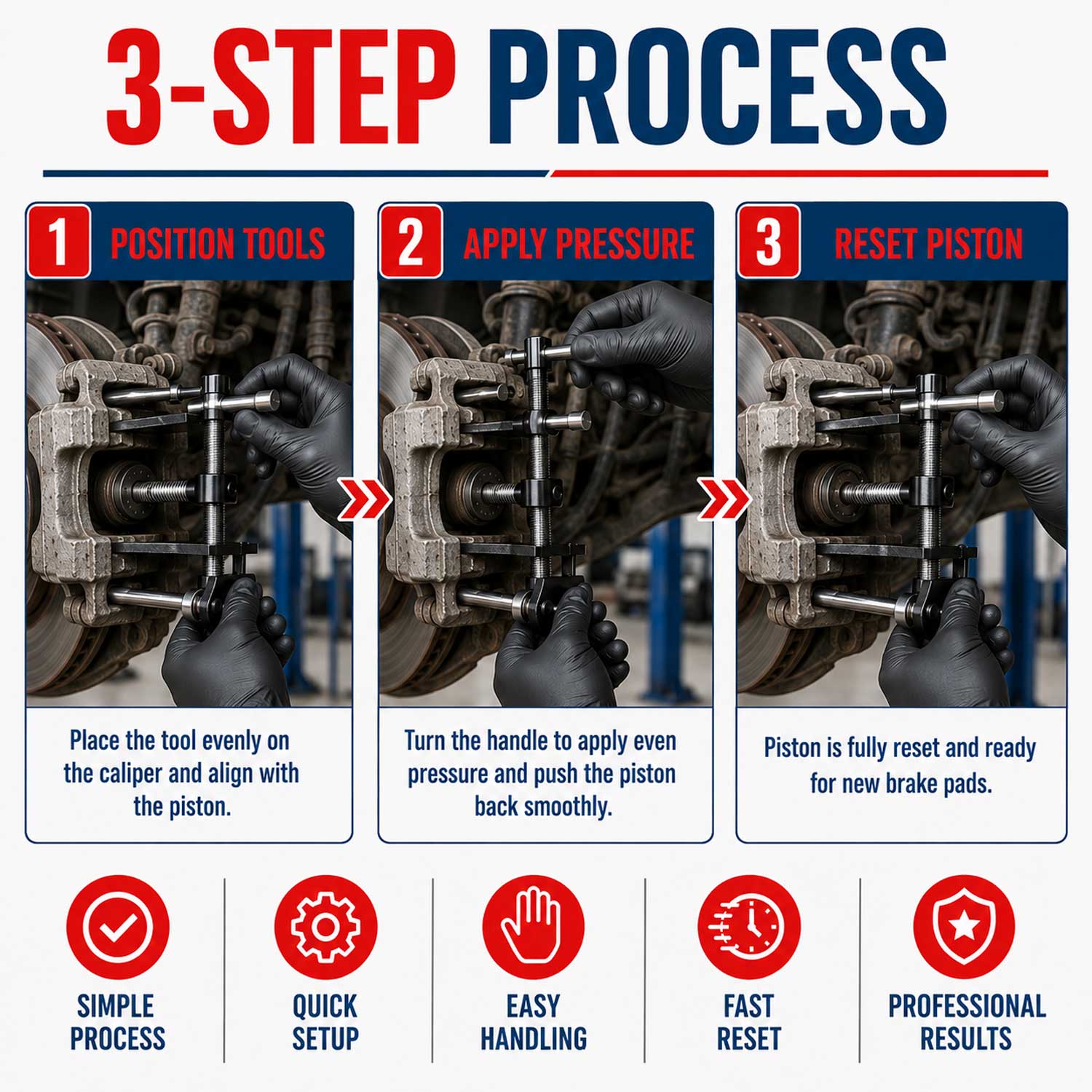 3-STEP PROCESS

1 POSITION TOOLS

Place the tool evenly on the caliper and align with the piston.

2 APPLY PRESSURE

Turn the handle to apply even pressure and push the piston back smoothly.

3 RESET PISTON

Piston is fully reset and ready for new brake pads.

SIMPLE PROCESS

QUICK SETUP

EASY HANDLING

FAST RESET

PROFESSIONAL RESULTS