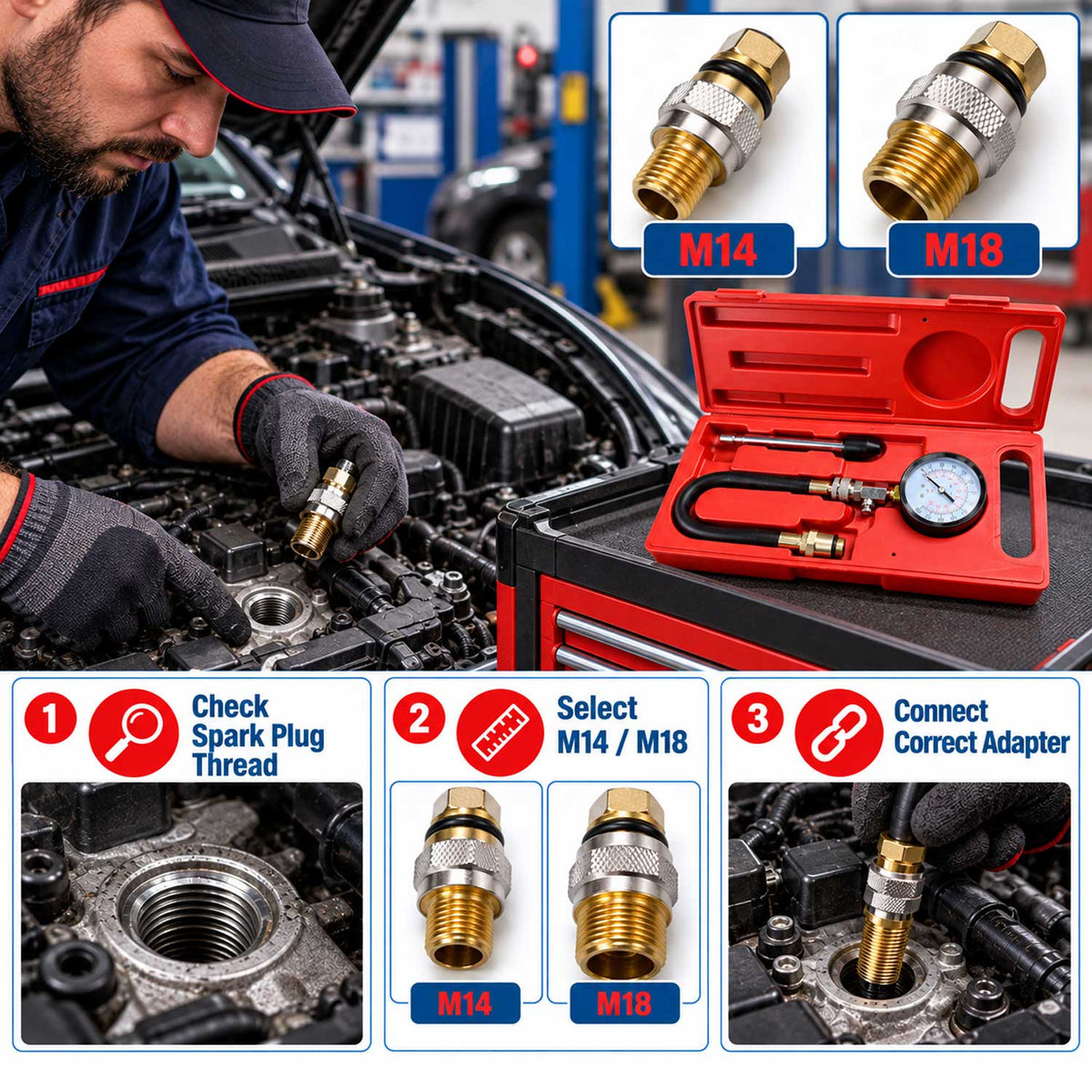 M14

M18

1 Check Spark Plug Thread

2 Select M14 / M18

M14

M18

3 Connect Correct Adapter