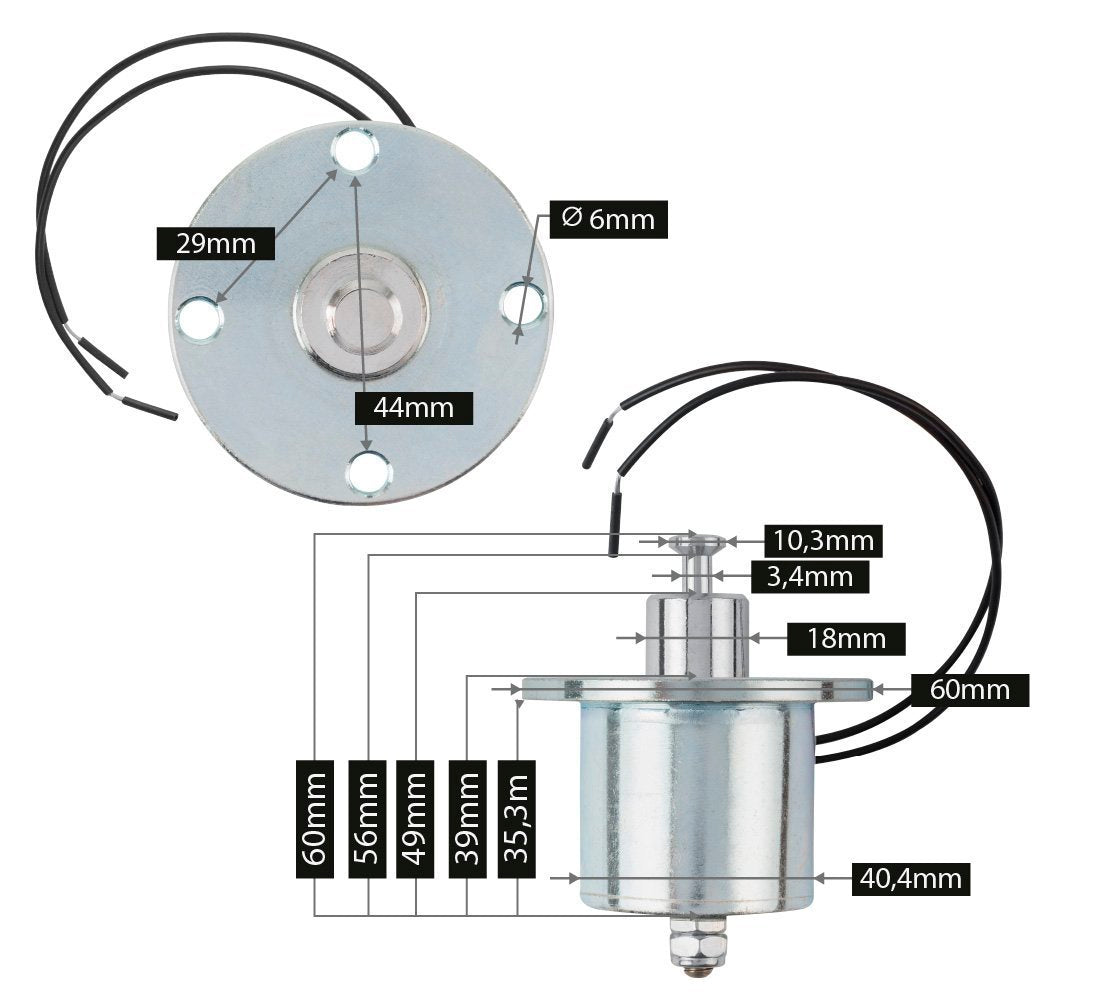 29mm

Ø 6mm

44mm

10,3mm

3,4mm

18mm

60mm

60mm

56mm

49mm

39mm

35,3m

40,4mm