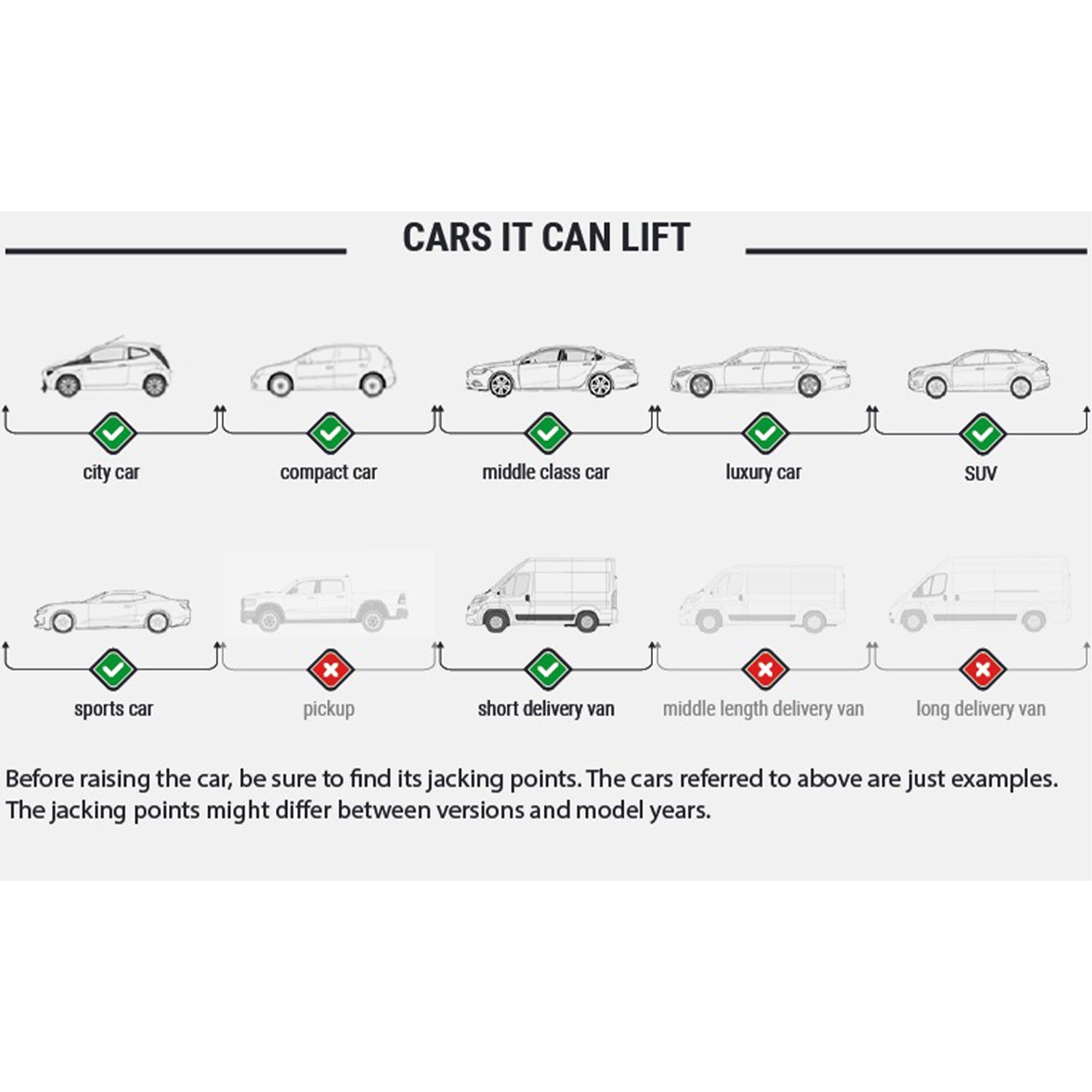 CARS IT CAN LIFT

city car

compact car

middle class car

luxury car

SUV

sports car

pickup

short delivery van

middle length delivery van

long delivery van

Before raising the car, be sure to find its jacking points. The cars referred to above are just examples. The jacking points might differ between versions and model years.