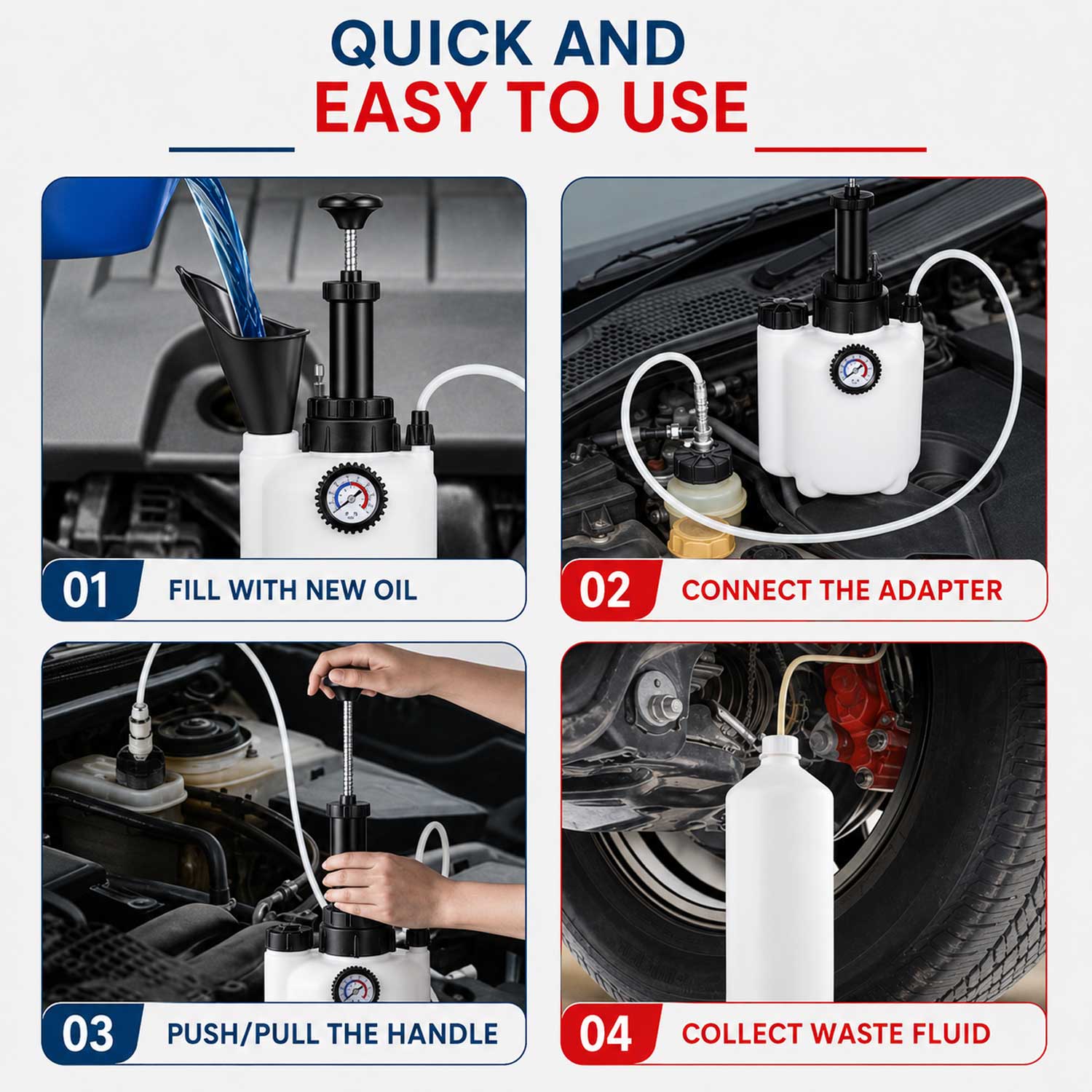 QUICK AND
EASY TO USE

01 FILL WITH NEW OIL

02 CONNECT THE ADAPTER

03 PUSH/PULL THE HANDLE

04 COLLECT WASTE FLUID