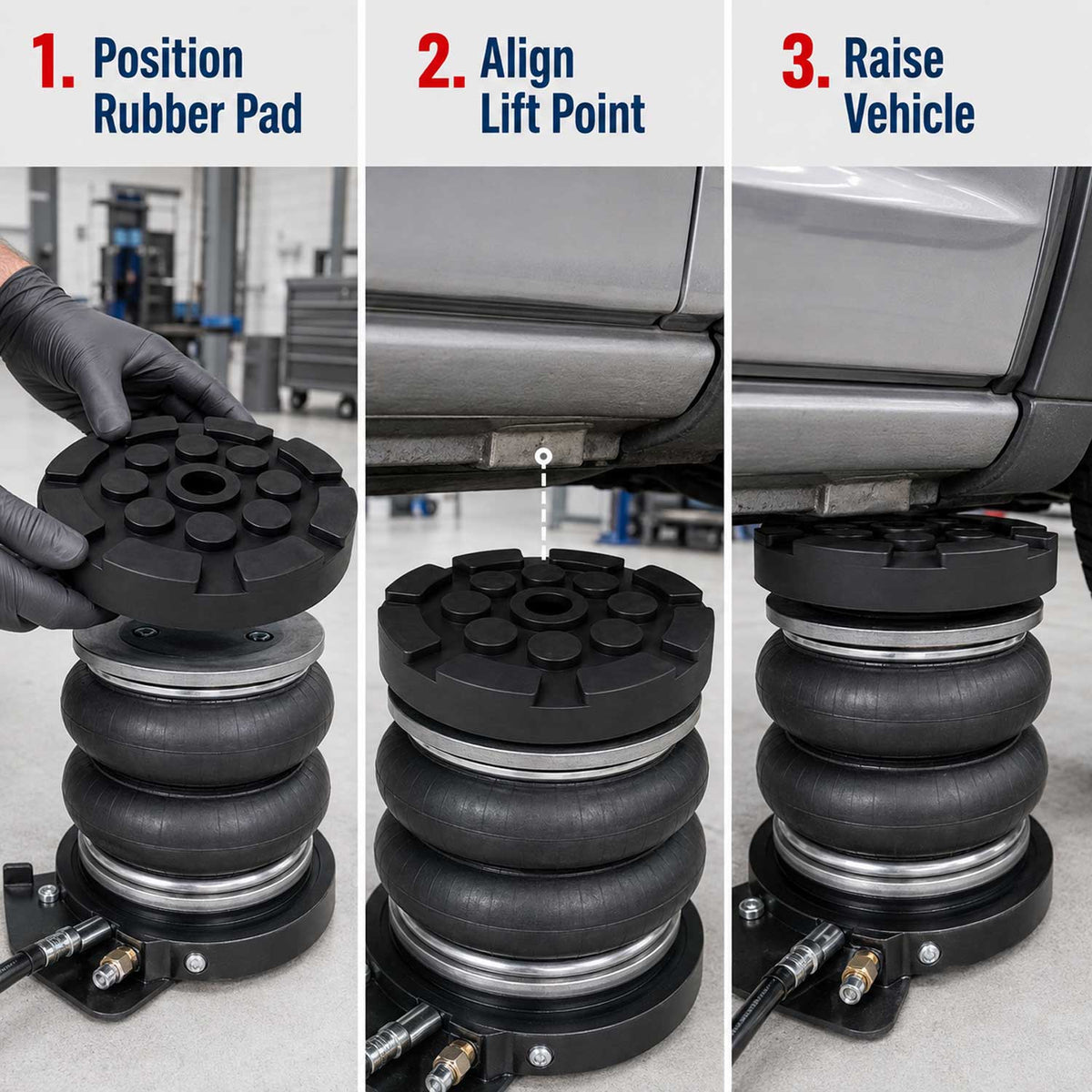 1. Position Rubber Pad

2. Align Lift Point

3. Raise Vehicle