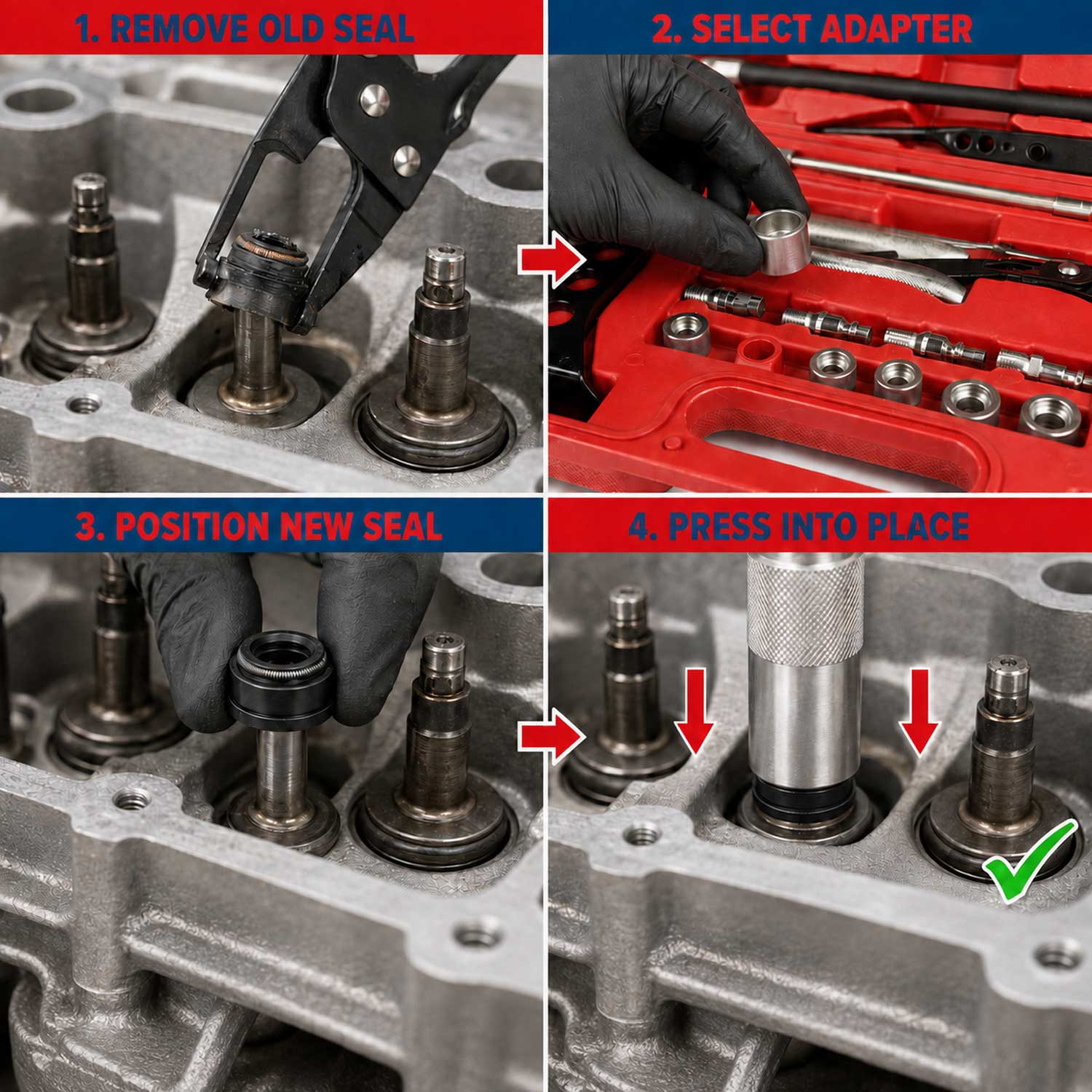 1. REMOVE OLD SEAL

2. SELECT ADAPTER

3. POSITION NEW SEAL

4. PRESS INTO PLACE