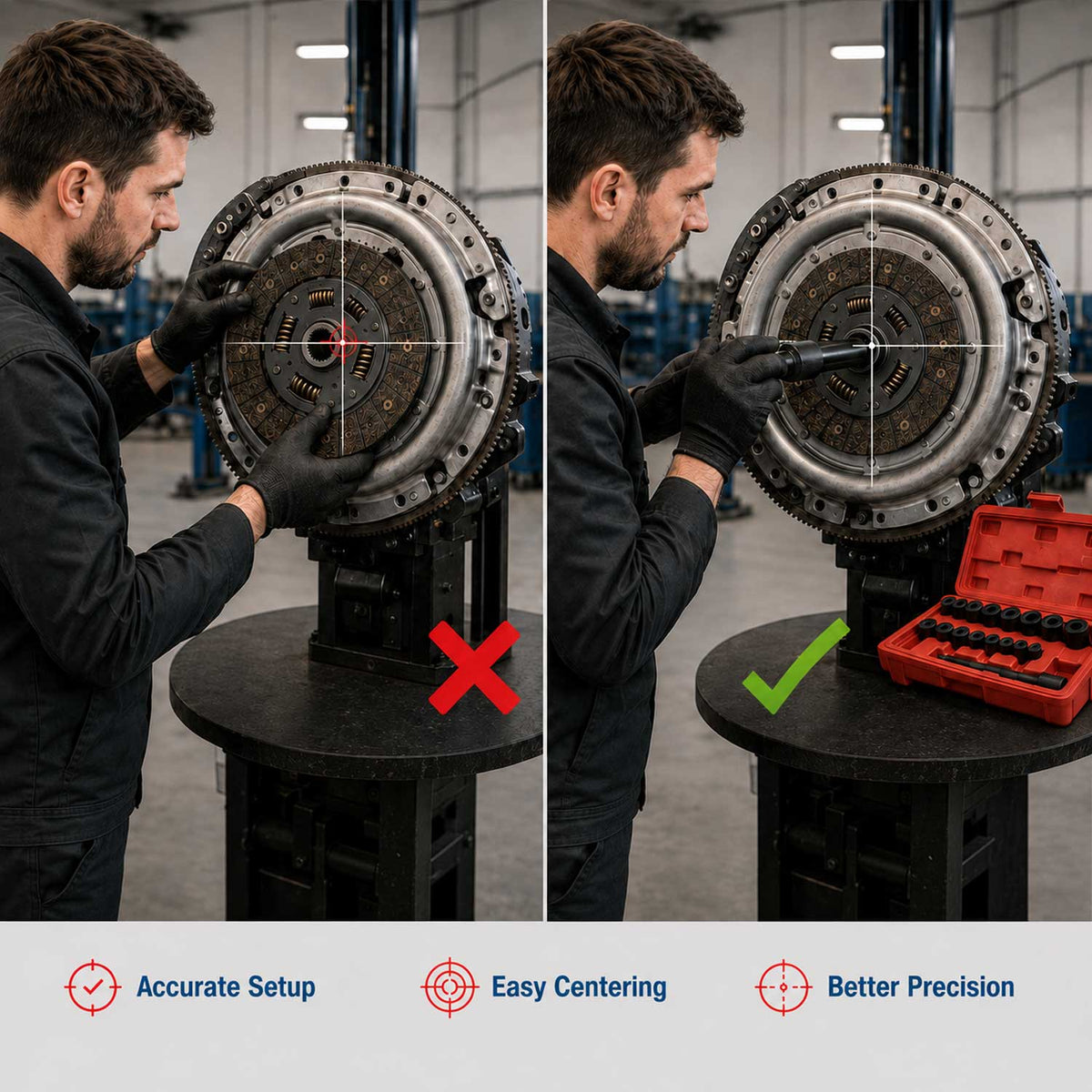 Accurate Setup

Easy Centering

Better Precision