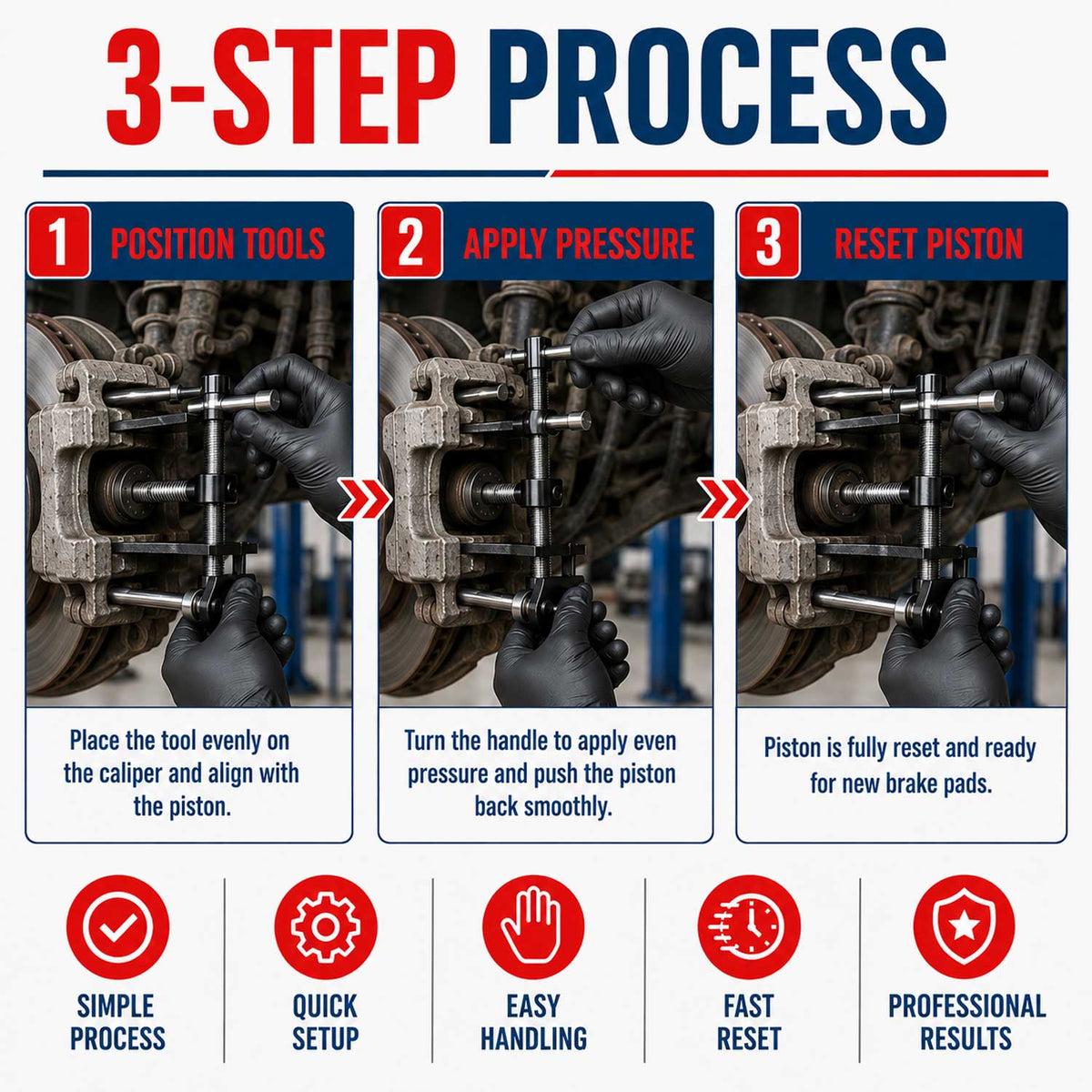 3-STEP PROCESS

1 POSITION TOOLS

Place the tool evenly on the caliper and align with the piston.

2 APPLY PRESSURE

Turn the handle to apply even pressure and push the piston back smoothly.

3 RESET PISTON

Piston is fully reset and ready for new brake pads.

SIMPLE PROCESS

QUICK SETUP

EASY HANDLING

FAST RESET

PROFESSIONAL RESULTS