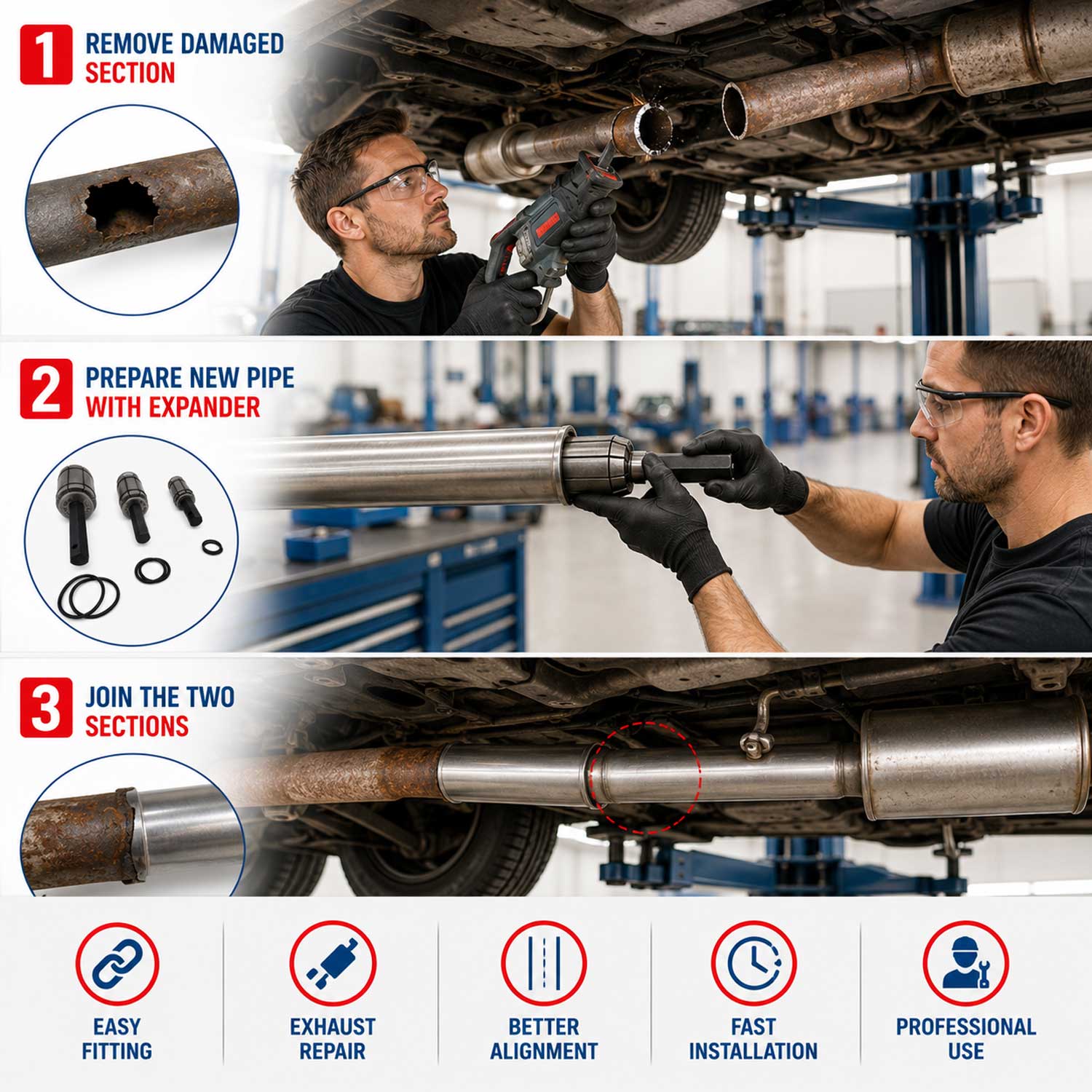 1 REMOVE DAMAGED SECTION

2 PREPARE NEW PIPE WITH EXPANDER

3 JOIN THE TWO SECTIONS

EASY FITTING

EXHAUST REPAIR

BETTER ALIGNMENT

FAST INSTALLATION

PROFESSIONAL USE