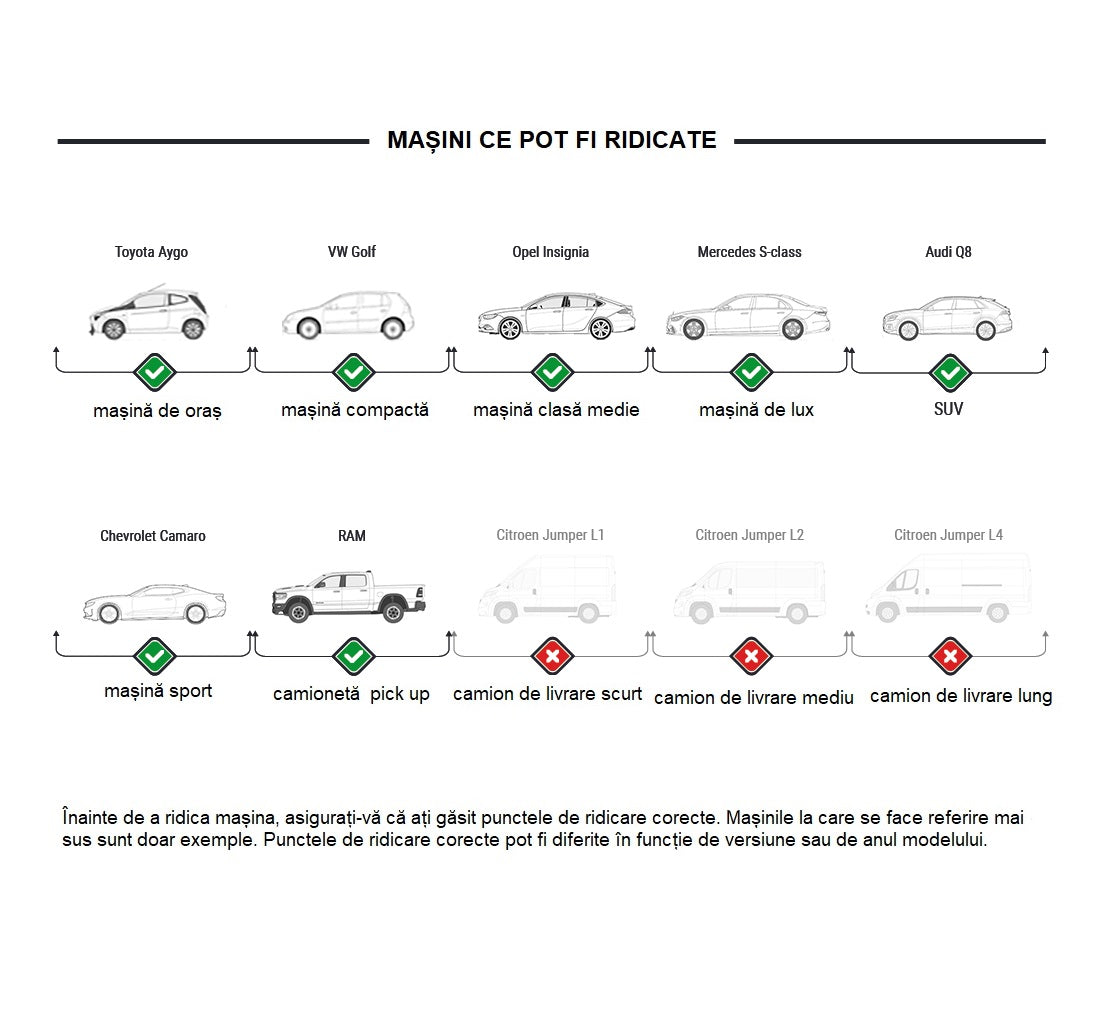 MAȘINI CE POT FI RIDICATE

Toyota Aygo
mașină de oraș

VW Golf
mașină compactă

Opel Insignia
mașină clasă medie

Mercedes S-class
mașină de lux

Audi Q8
SUV

Chevrolet Camaro
mașină sport

RAM
camionetă pick up

Citroen Jumper L1
camion de livrare scurt

Citroen Jumper L2
camion de livrare mediu

Citroen Jumper L4
camion de livrare lung

Înainte de a ridica mașina, asigurați-vă că ați găsit punctele de ridicare corecte. Mașinile la care se face referire mai sus sunt doar exemple. Punctele de ridicare corecte pot fi diferite în funcție de versiune sau de anul modelului.